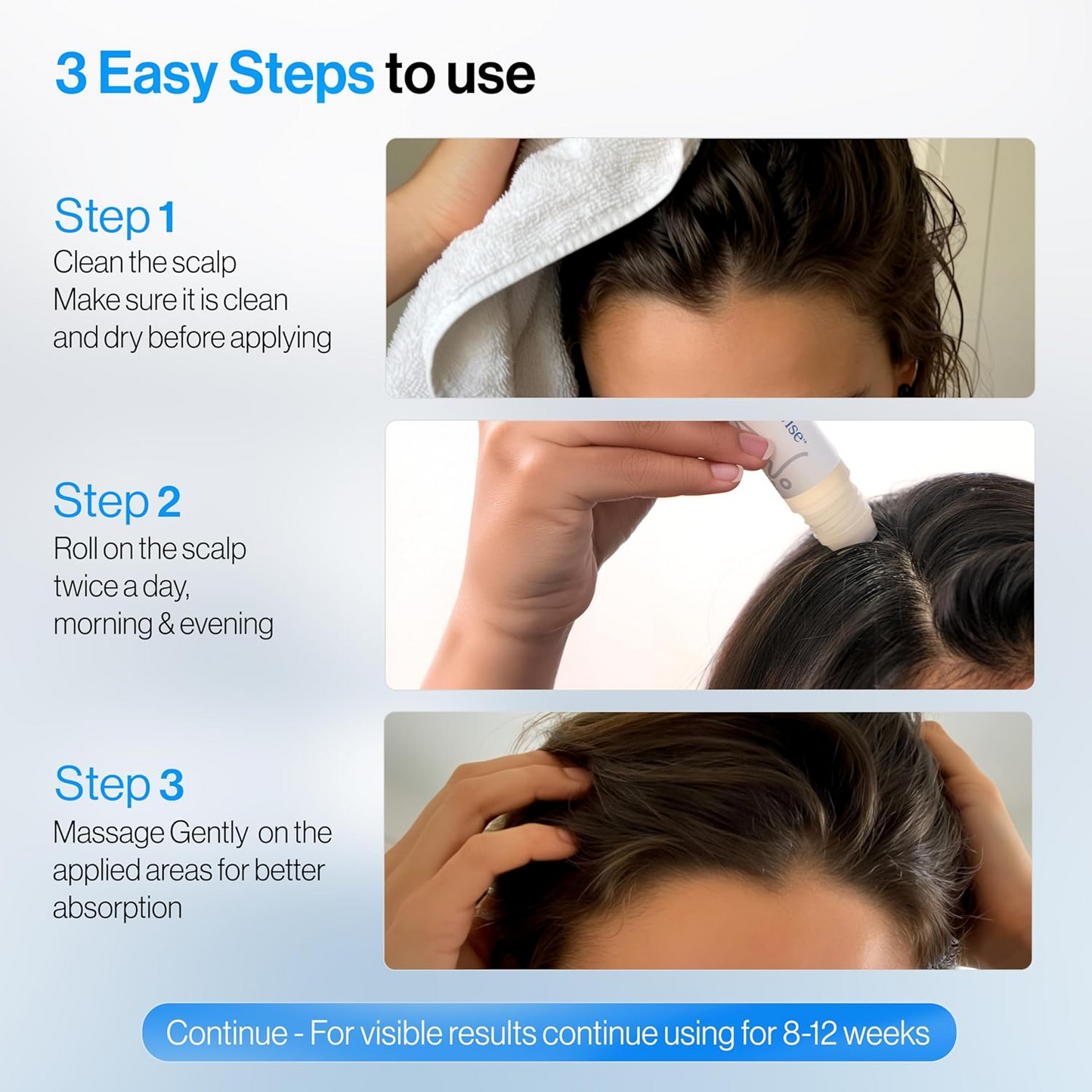 3 Easy Steps to use

Step 1
Clean the scalp
Make sure it is clean and dry before applying

Step 2
Roll on the scalp twice a day, morning & evening

Step 3
Massage Gently on the applied areas for better absorption

Continue - For visible results continue using for 8-12 weeks